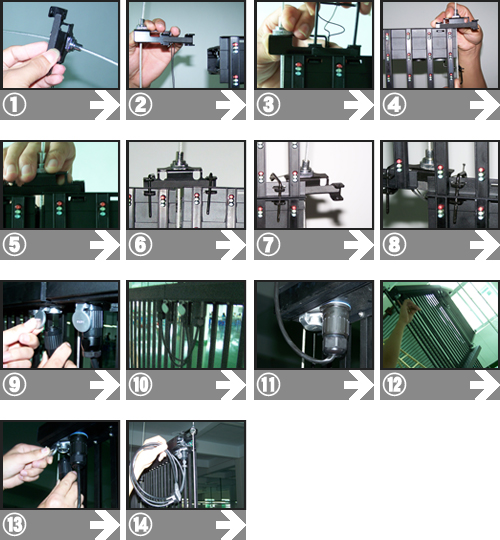 1
2
3
4
5
6
7
8
9
10
11
12
13
14